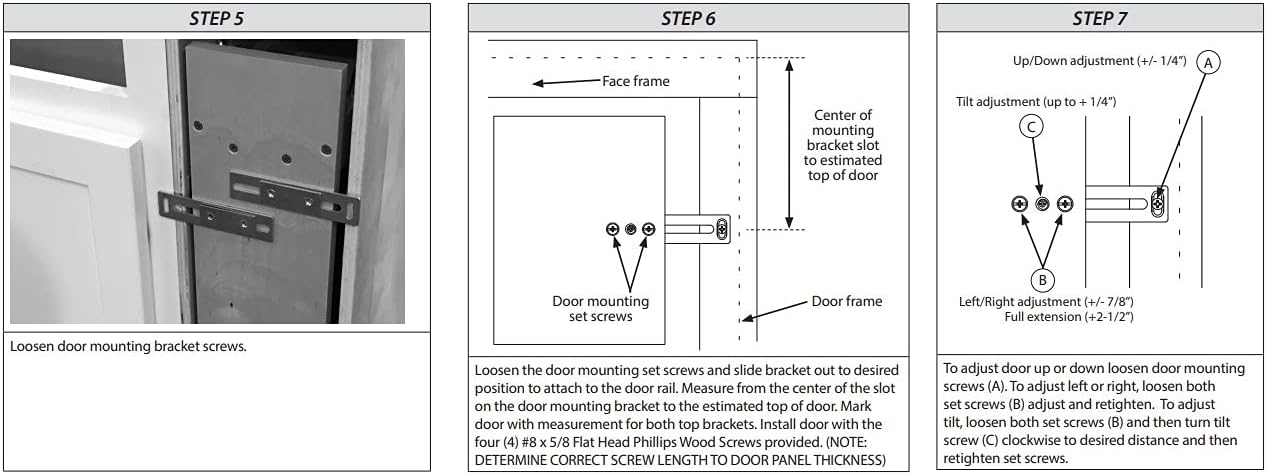 STEP 5

Loosen door mounting bracket screws.

STEP 6

Face frame

Center of mounting bracket slot to estimated top of door

Door mounting set screws

Door frame

Loosen the door mounting set screws and slide bracket out to desired position to attach to the door rail. Measure from the center of the slot on the door mounting bracket to the estimated top of door. Mark door with measurement for both top brackets. Install door with the four (4) #8 x 5/8 Flat Head Phillips Wood Screws provided. (NOTE: DETERMINE CORRECT SCREW LENGTH TO DOOR PANEL THICKNESS)

STEP 7

Up/Down adjustment (+/- 1/4")

A

Tilt adjustment (up to + 1/4")

C

B

Left/Right adjustment (+/- 7/8")
Full extension (+2-1/2")

To adjust door up or down loosen door mounting screws (A). To adjust left or right, loosen both set screws (B) adjust and retighten. To adjust tilt, loosen both set screws (B) and then turn tilt screw (C) clockwise to desired distance and then retighten set screws.