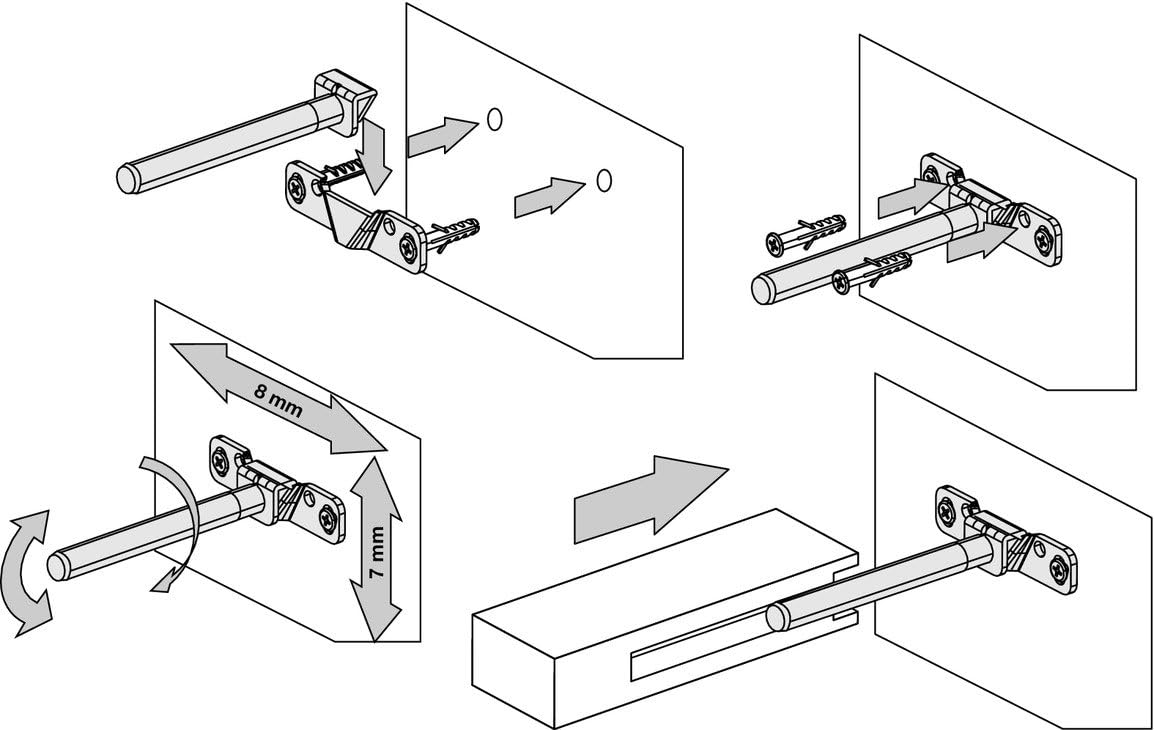 8 mm

7 mm