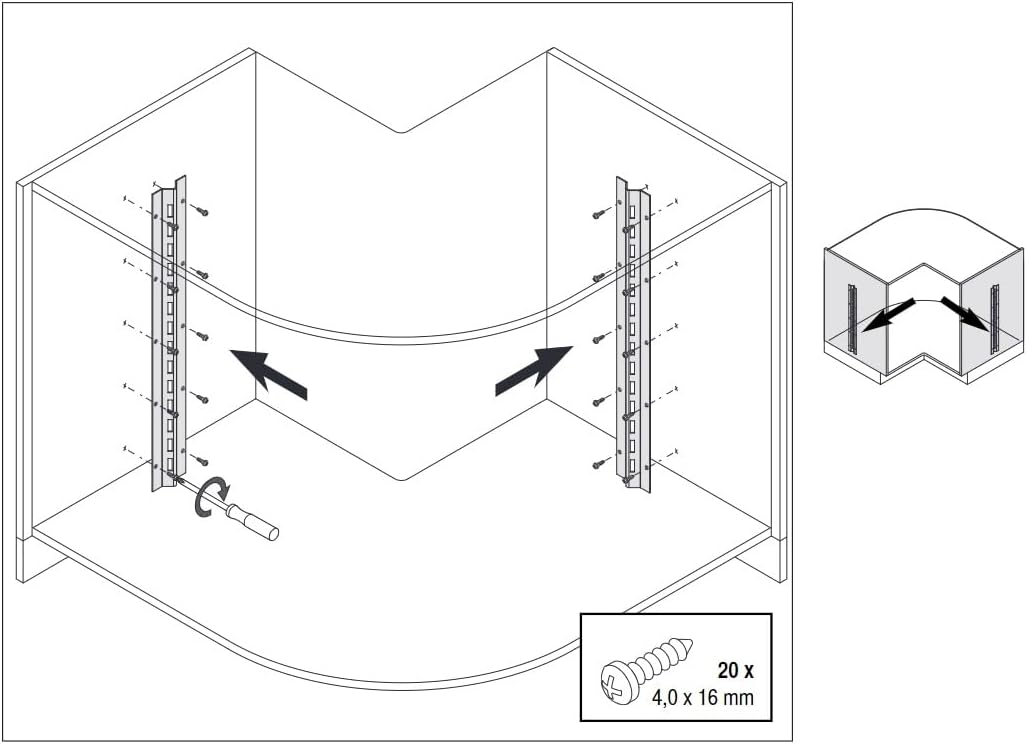 20 x
4,0 x 16 mm