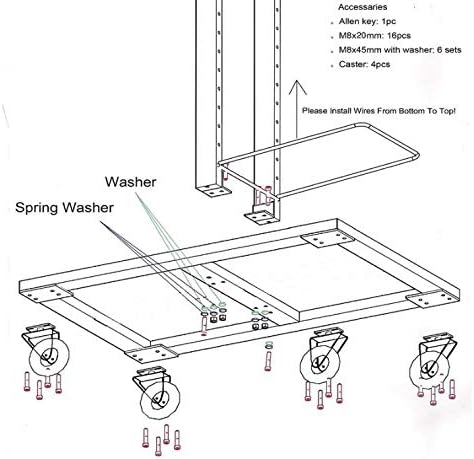 Accessaries
Allen key: 1pc
M8x20mm: 16pcs
M8x45mm with washer: 6 sets
Caster: 4pcs

Please Install Wires From Bottom To Top!

Washer

Spring Washer