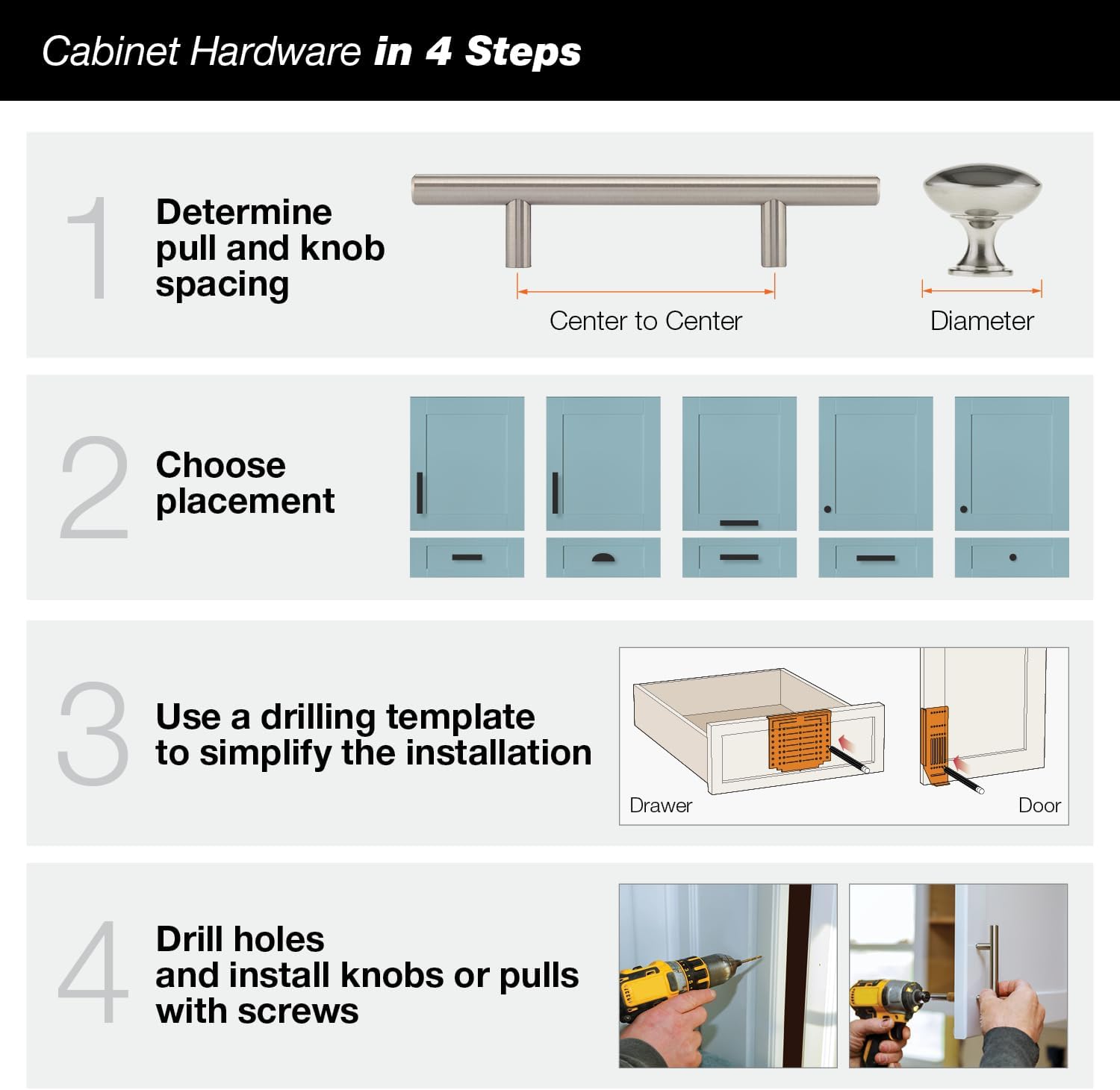 Cabinet Hardware in 4 Steps

1 Determine pull and knob spacing

Center to Center

Diameter

2 Choose placement

3 Use a drilling template to simplify the installation

Drawer

Door

4 Drill holes and install knobs or pulls with screws