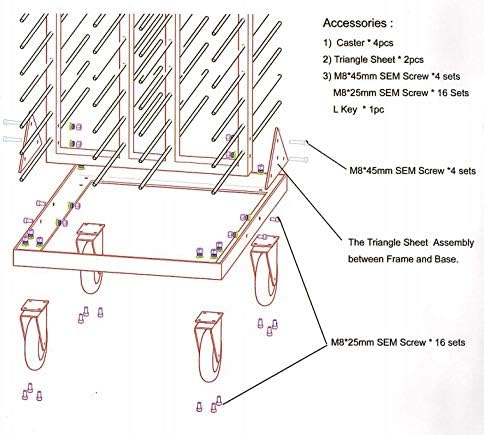 Accessories :

1) Caster * 4pcs

2) Triangle Sheet * 2pcs

3) M8*45mm SEM Screw *4 sets
M8*25mm SEM Screw * 16 Sets
L Key * 1pc

M8*45mm SEM Screw *4 sets

The Triangle Sheet Assembly between Frame and Base.

M8*25mm SEM Screw * 16 sets