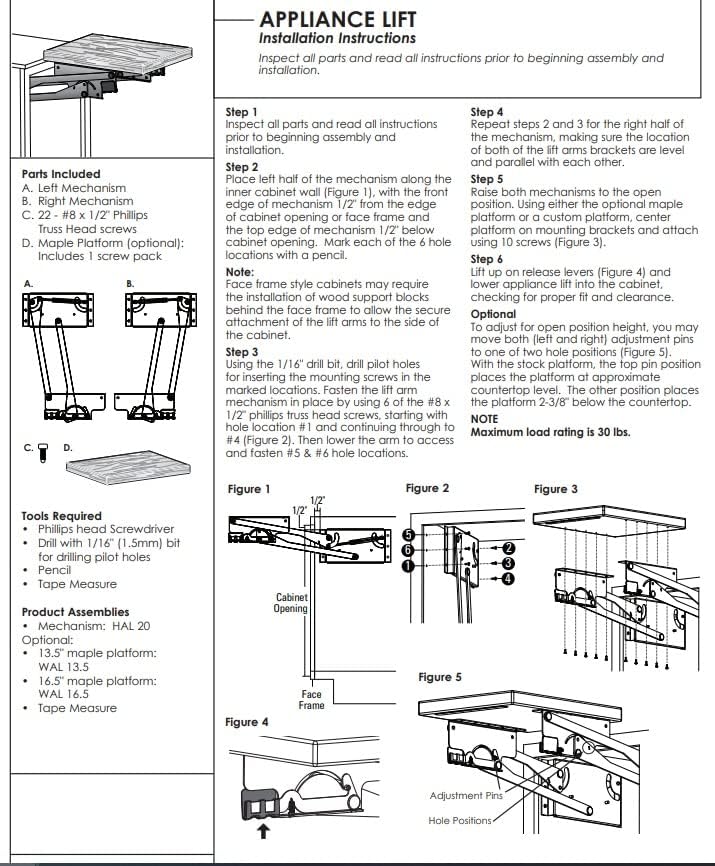 APPLIANCE LIFT
Installation Instructions

Inspect all parts and read all instructions prior to beginning assembly and installation.

Parts Included
A. Left Mechanism
B. Right Mechanism
C. 22 - #8 x 1/2" Phillips Truss Head screws
D. Maple Platform (optional): Includes 1 screw pack

A.
B.
C.
D.

Tools Required
• Phillips head Screwdriver
• Drill with 1/16" (1.5mm) bit for drilling pilot holes
• Pencil
• Tape Measure

Product Assemblies
• Mechanism: HAL 20
Optional:
• 13.5" maple platform: WAL 13.5
• 16.5" maple platform: WAL 16.5
• Tape Measure

Step 1
Inspect all parts and read all instructions prior to beginning assembly and installation.

Step 2
Place left half of the mechanism along the inner cabinet wall (Figure 1), with the front edge of mechanism 1/2" from the edge of cabinet opening or face frame and the top edge of mechanism 1/2" below cabinet opening. Mark each of the 6 hole locations with a pencil.

Note:
Face frame style cabinets may require the installation of wood support blocks behind the face frame to allow the secure attachment of the lift arms to the side of the cabinet.

Step 3
Using the 1/16" drill bit, drill pilot holes for inserting the mounting screws in the marked locations. Fasten the lift arm mechanism in place by using 6 of the #8 x 1/2" phillips truss head screws, starting with hole location #1 and continuing through to #4 (Figure 2). Then lower the arm to access and fasten #5 & #6 hole locations.

Step 4
Repeat steps 2 and 3 for the right half of the mechanism, making sure the location of both of the lift arms brackets are level and parallel with each other.

Step 5
Raise both mechanisms to the open position. Using either the optional maple platform or a custom platform, center platform on mounting brackets and attach using 10 screws (Figure 3).

Step 6
Lift up on release levers (Figure 4) and lower appliance lift into the cabinet, checking for proper fit and clearance.

Optional
To adjust for open position height, you may move both (left and right) adjustment pins to one of two hole positions (Figure 5). With the stock platform, the top pin position places the platform at approximate countertop level. The other position places the platform 2-3/8" below the countertop.

NOTE
Maximum load rating is 30 lbs.

Figure 1
1/2"
1/2"
Cabinet Opening
Face Frame

Figure 2
5
6
1
2
3
4

Figure 3

Figure 4

Figure 5
Adjustment Pins
Hole Positions