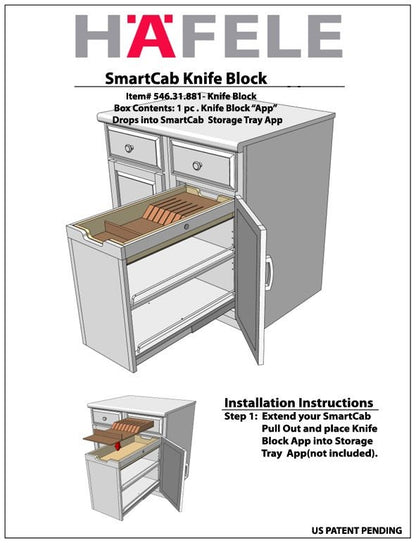 HÄFELE

SmartCab Knife Block

Item# 546.31.881- Knife Block
Box Contents: 1 pc . Knife Block "App"
Drops into SmartCab Storage Tray App

Installation Instructions
Step 1: Extend your SmartCab Pull Out and place Knife Block App into Storage Tray App(not included).

US PATENT PENDING