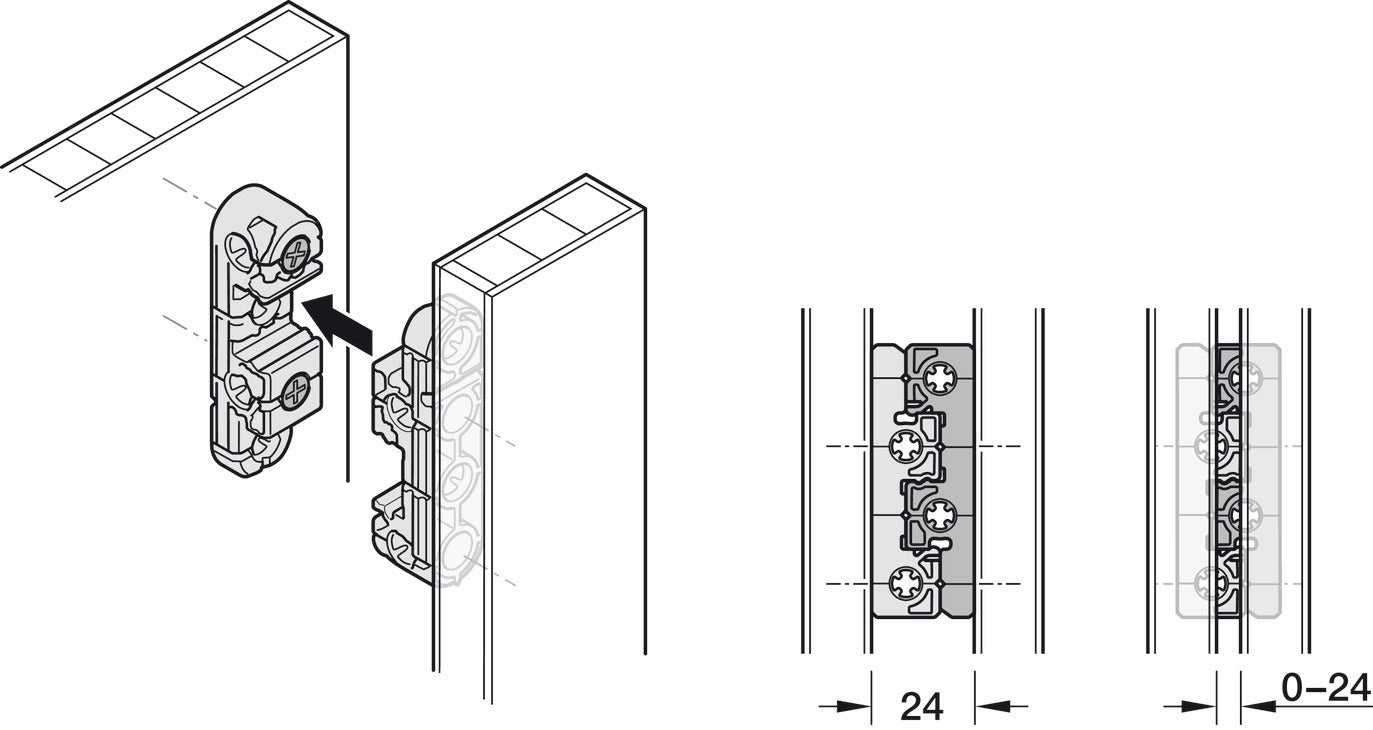 24

0–24