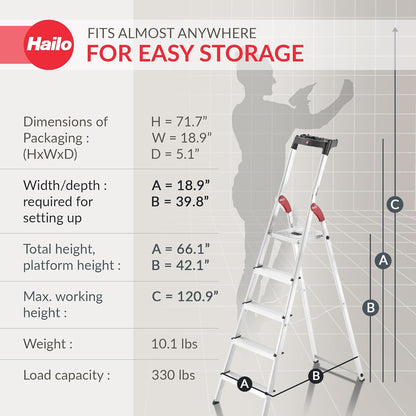 Hailo

FITS ALMOST ANYWHERE
FOR EASY STORAGE

| | |
|---|---|
| Dimensions of Packaging : (HxWxD) | H = 71.7" W = 18.9" D = 5.1" |
| Width/depth : required for setting up | A = 18.9" B = 39.8" |
| Total height, platform height : | A = 66.1" B = 42.1" |
| Max. working height : | C = 120.9" |
| Weight : | 10.1 lbs |
| Load capacity : | 330 lbs |

C
A
B
A
B