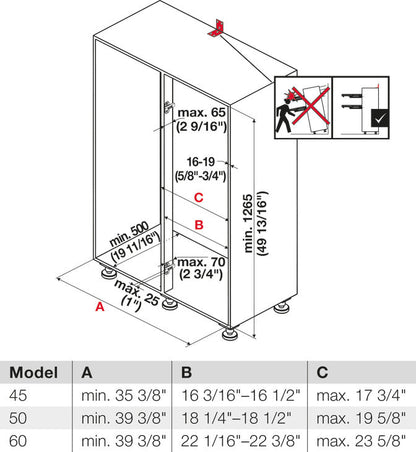 max. 65
(2 9/16")

16-19
(5/8"-3/4")

C

B

min. 1265
(49 13/16")

min. 500
(19 11/16")

max. 70
(2 3/4")

max. 25
(1")

A

| Model | A | B | C |
|---|---|---|---|
| 45 | min. 35 3/8" | 16 3/16"–16 1/2" | max. 17 3/4" |
| 50 | min. 39 3/8" | 18 1/4"–18 1/2" | max. 19 5/8" |
| 60 | min. 39 3/8" | 22 1/16"–22 3/8" | max. 23 5/8" |