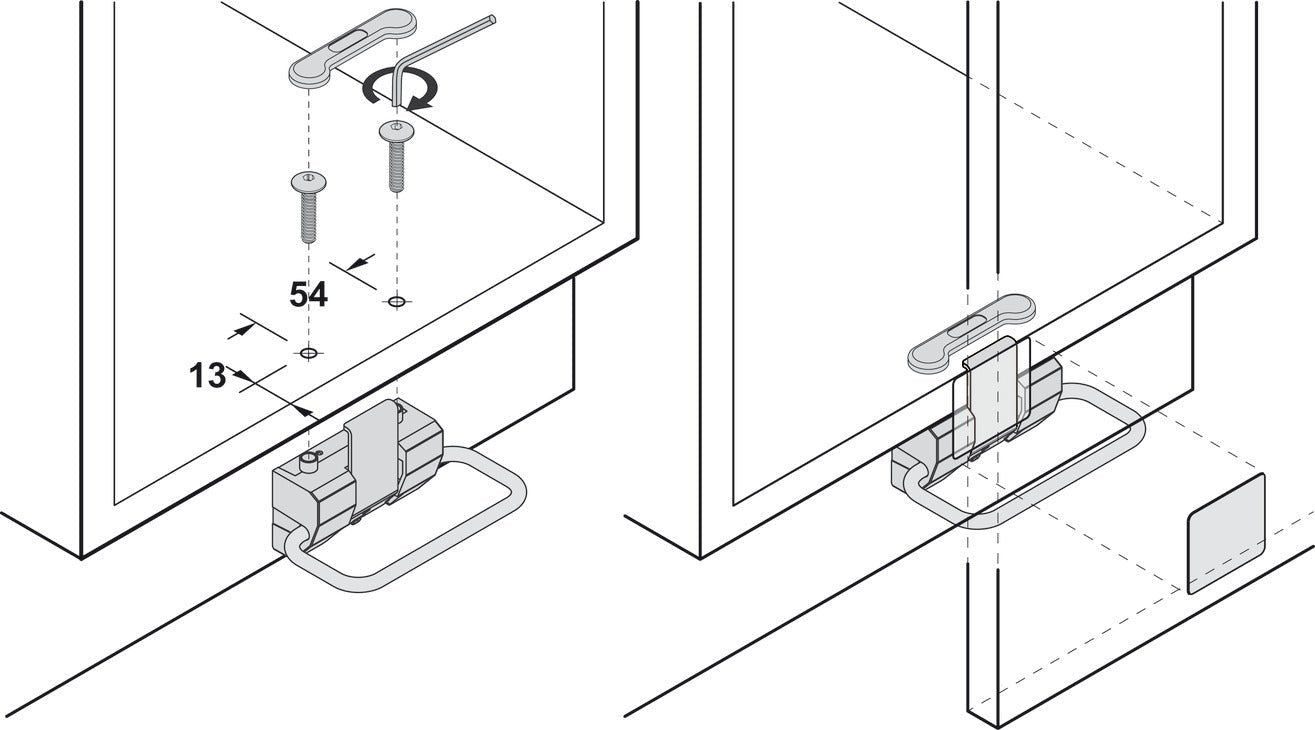 54

13