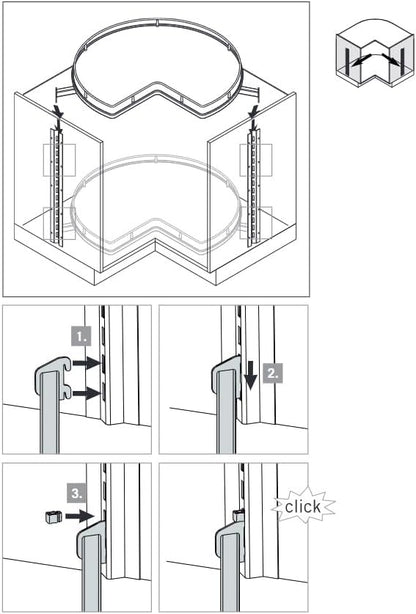 1.

2.

3.

click