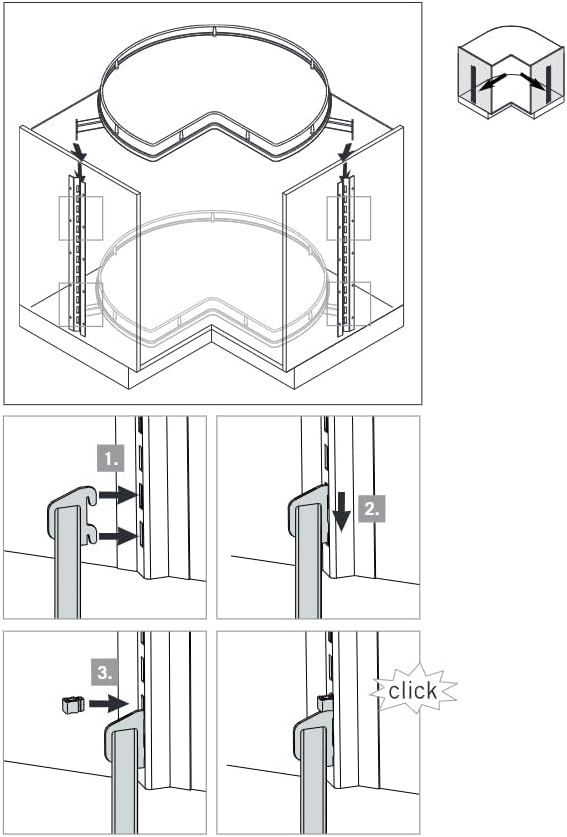 1.

2.

3.

click