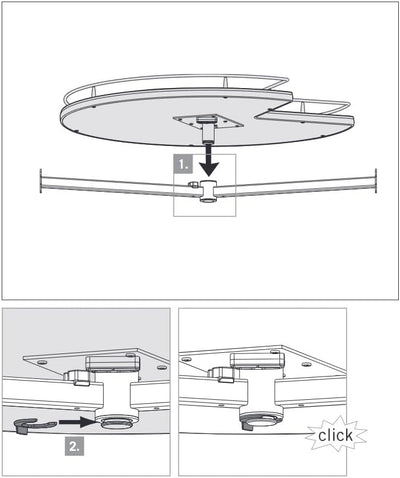 1.

2.

click