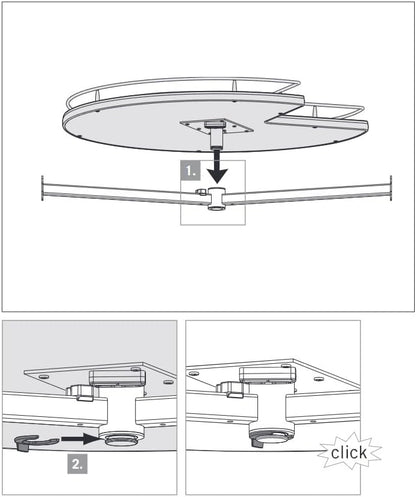 1.

2.

click