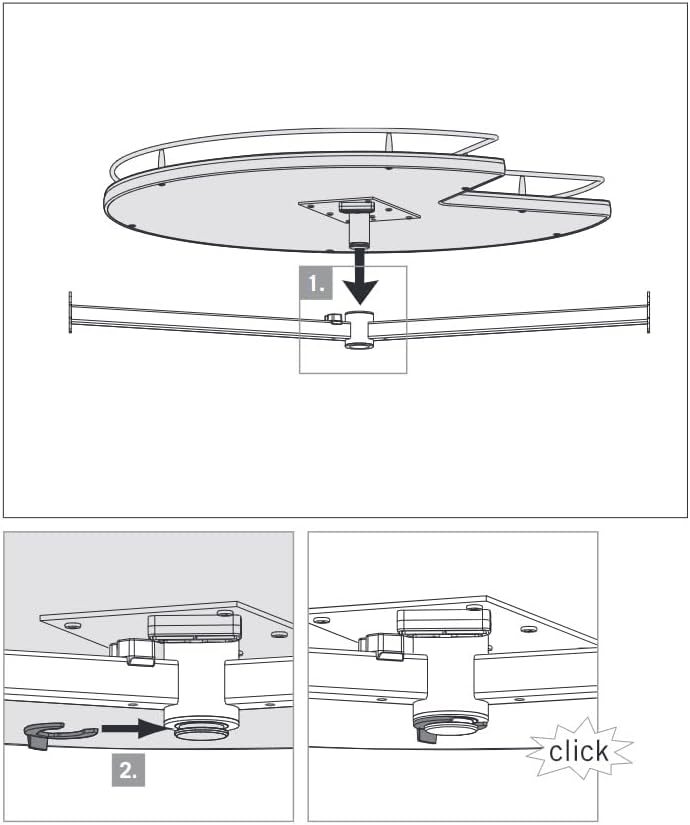 1.

2.

click